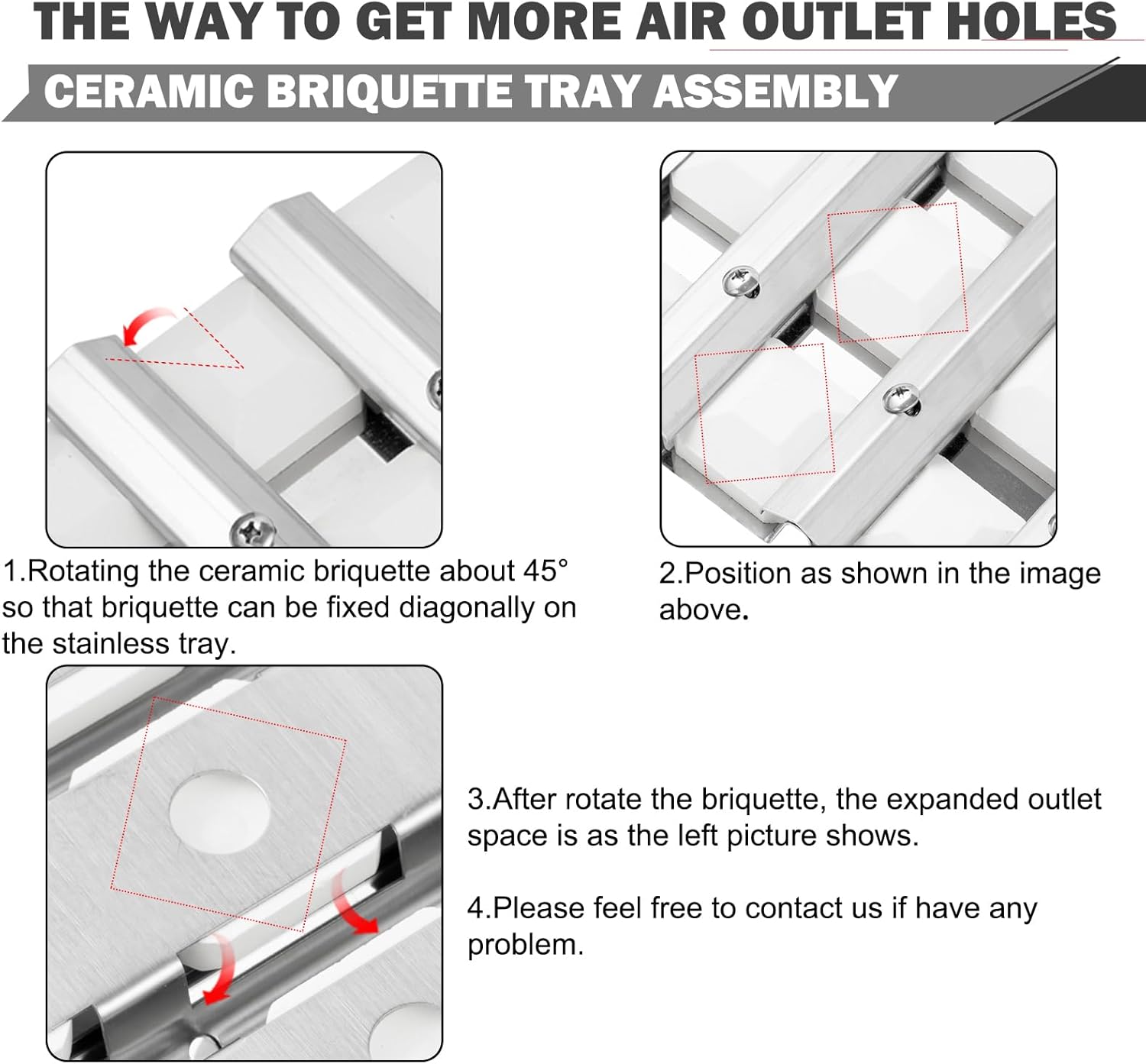 THE WAY TO GET MORE AIR OUTLET HOLES

CERAMIC BRIQUETTE TRAY ASSEMBLY

1.Rotating the ceramic briquette about 45° so that briquette can be fixed diagonally on the stainless tray.

2.Position as shown in the image above.

3.After rotate the briquette, the expanded outlet space is as the left picture shows.

4.Please feel free to contact us if have any problem.